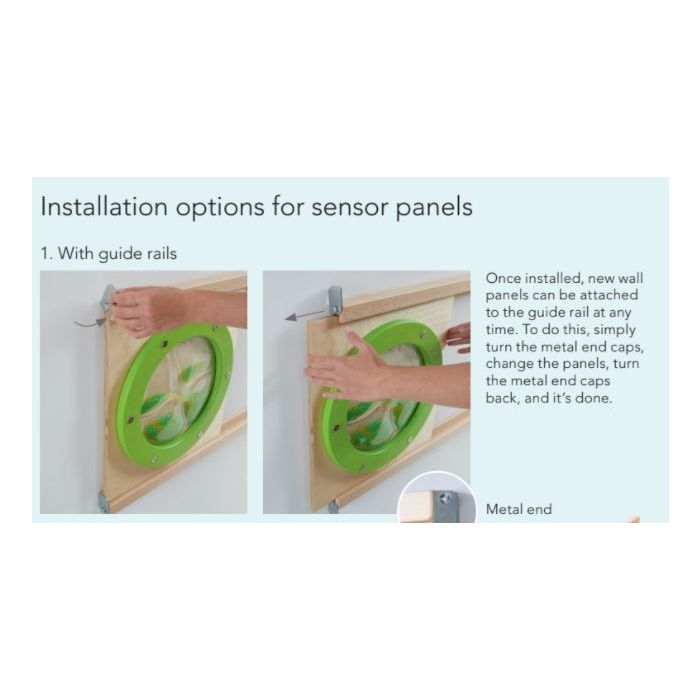 Installation options for sensor panels

1. With guide rails

Once installed, new wall panels can be attached to the guide rail at any time. To do this, simply turn the metal end caps, change the panels, turn the metal end caps back, and it's done.

Metal end